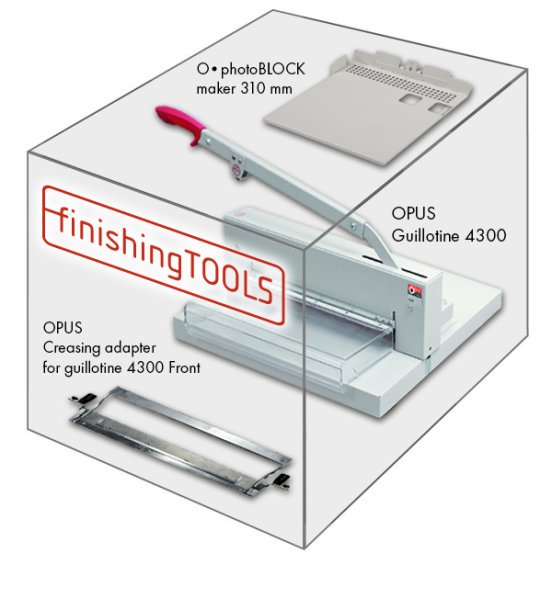 O• photoBLOCK maker 310 mm

finishingTOOLS

OPUS
Guillotine 4300

OPUS
Creasing adapter for guillotine 4300 Front