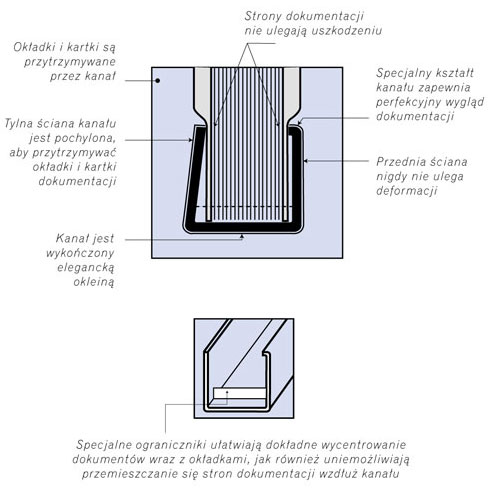 Strony dokumentacji nie ulegają uszkodzeniu

Okładki i kartki są przytrzymywane przez kanał

Specjalny kształt kanału zapewnia perfekcyjny wygląd dokumentacji

Tylna ściana kanału jest pochylona, aby przytrzymywać okładki i kartki dokumentacji

Przednia ściana nigdy nie ulega deformacji

Kanał jest wykończony elegancką okleiną

Specjalne ograniczniki ułatwiają dokładne wycentrowanie dokumentów wraz z okładkami, jak również uniemożliwiają przemieszczanie się stron dokumentacji wzdłuż kanału